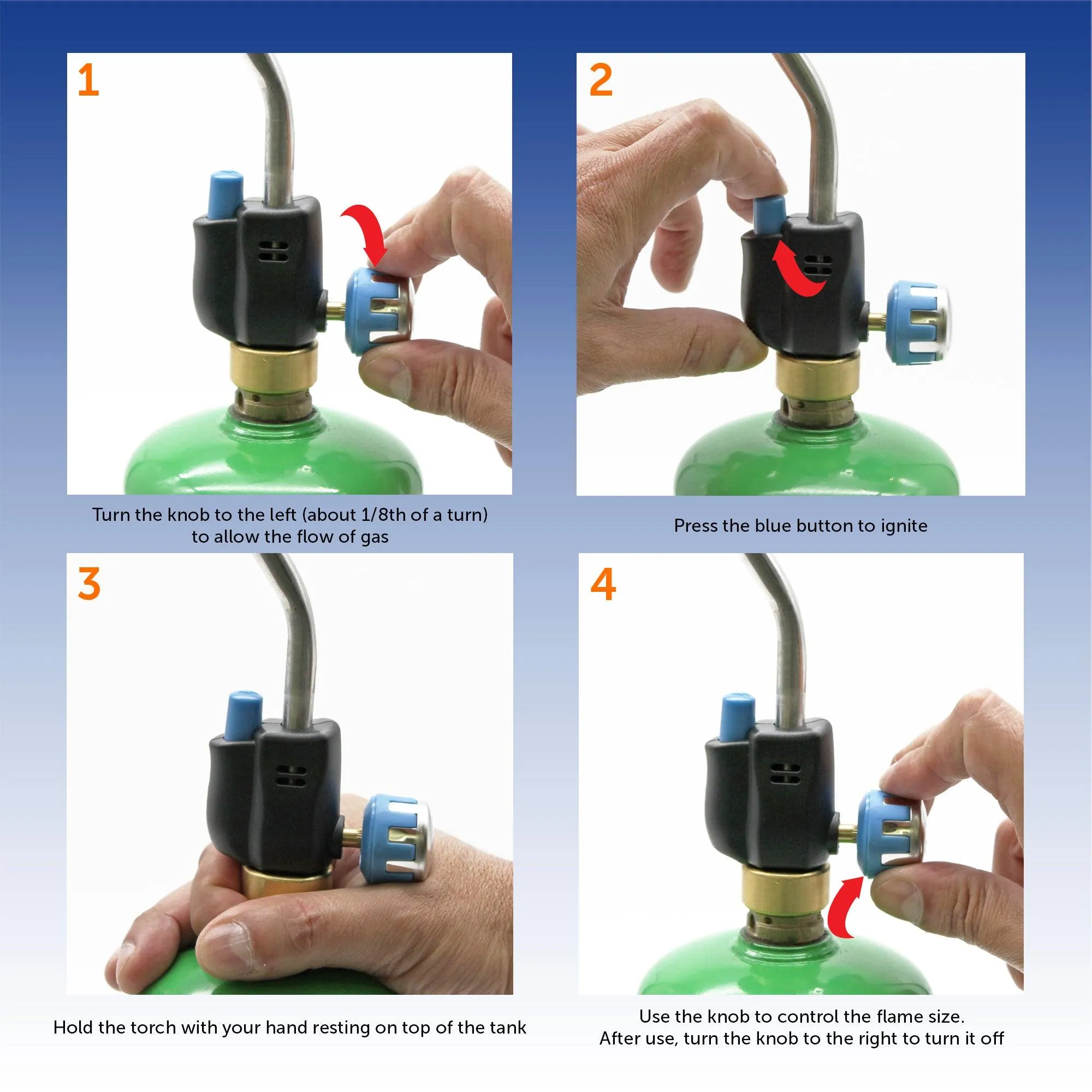 1

Turn the knob to the left (about 1/8th of a turn) to allow the flow of gas

2

Press the blue button to ignite

3

Hold the torch with your hand resting on top of the tank

4

Use the knob to control the flame size.
After use, turn the knob to the right to turn it off